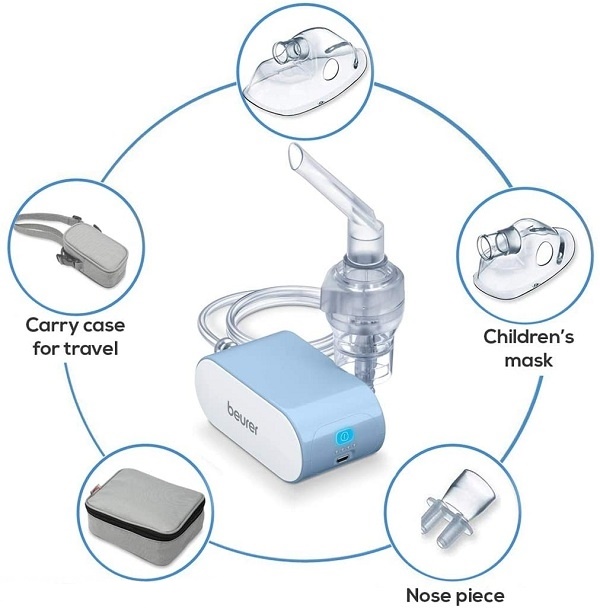 Carry case for travel

Children's mask

beurer

Nose piece