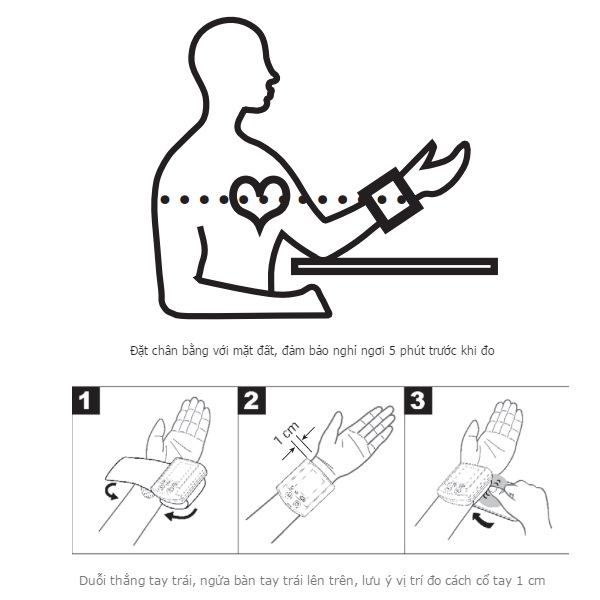 Đặt chân bằng với mặt đất, đảm bảo nghỉ ngơi 5 phút trước khi đo

1

2

1 cm

3

Duỗi thẳng tay trái, ngửa bàn tay trái lên trên, lưu ý vị trí đo cách cổ tay 1 cm