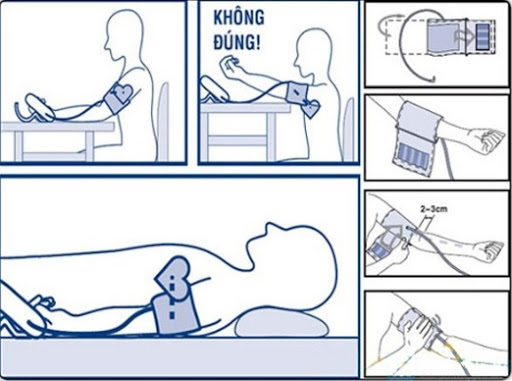 KHÔNG ĐÚNG!

2~3cm